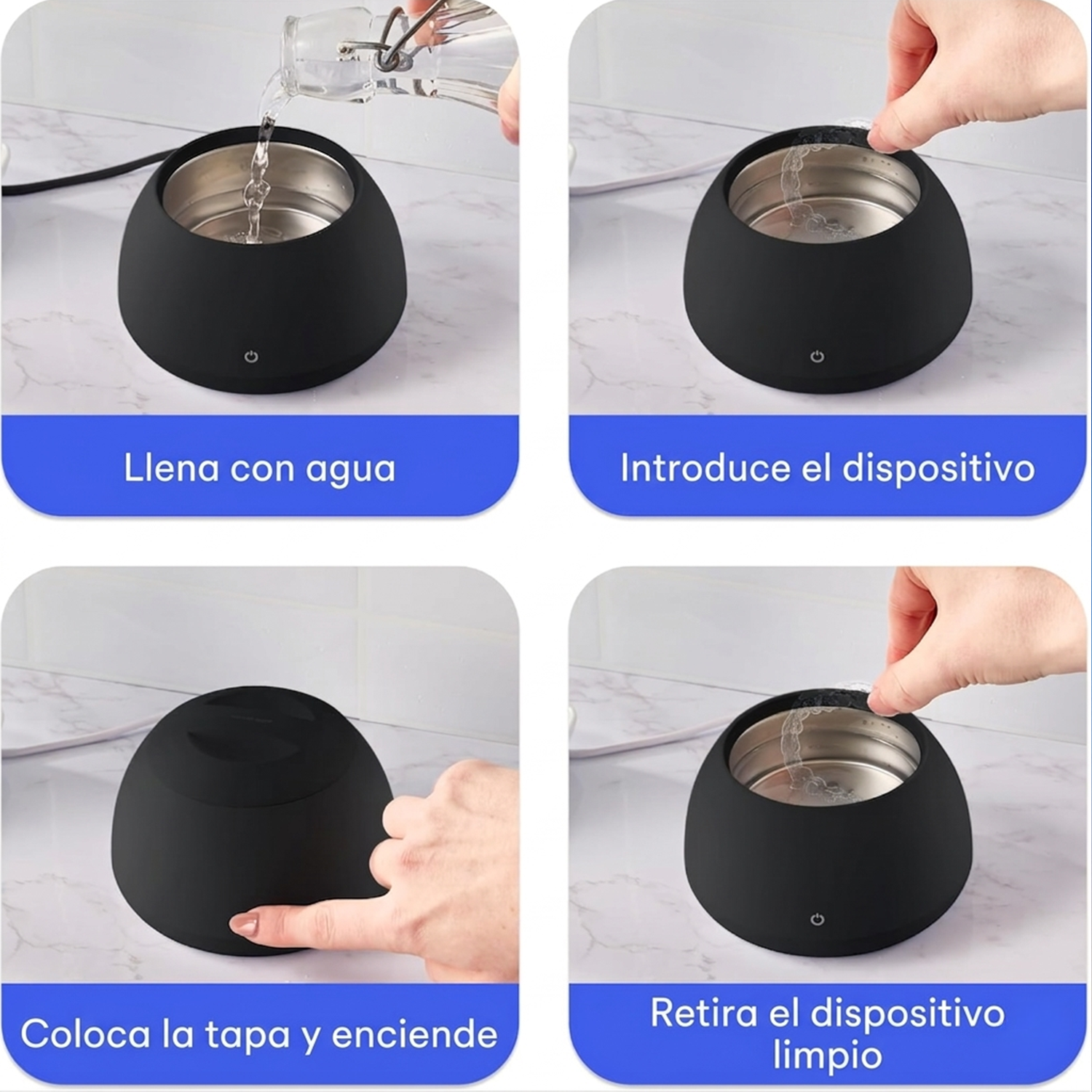 Llena con agua

Introduce el dispositivo

Coloca la tapa y enciende

Retira el dispositivo limpio